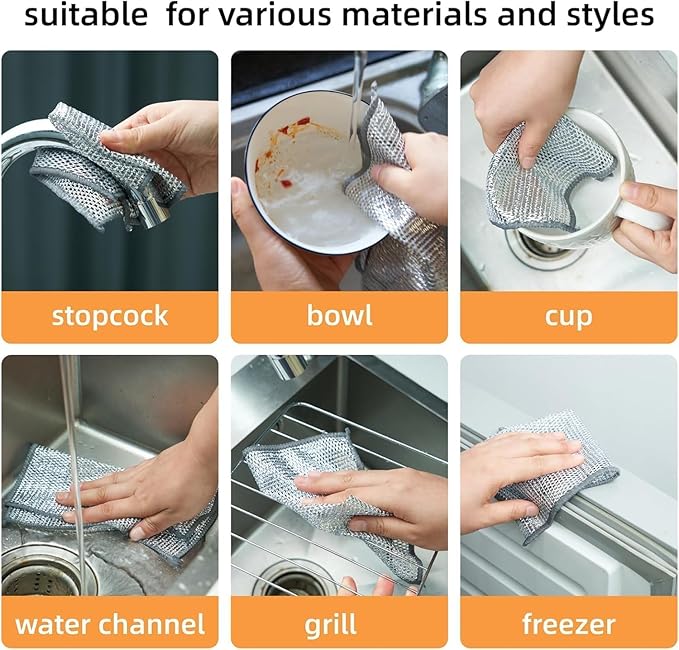 suitable for various materials and styles

stopcock

bowl

cup

water channel

grill

freezer