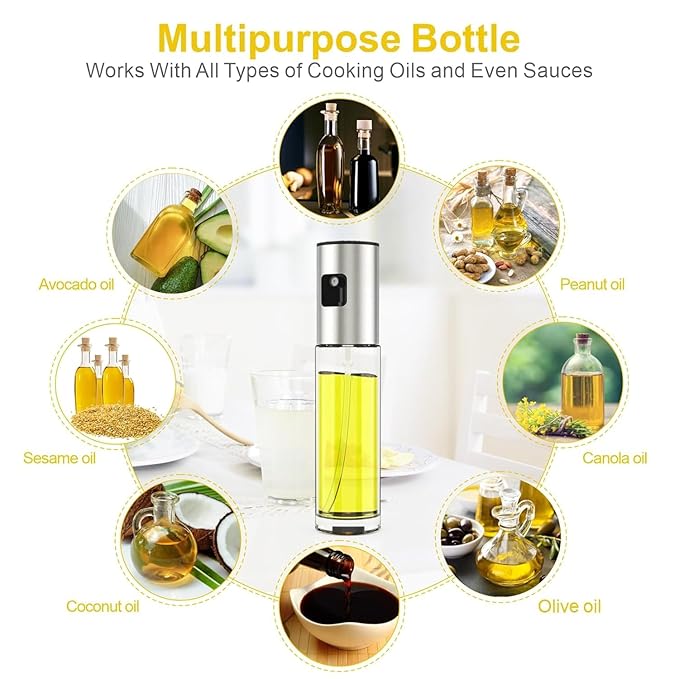 Multipurpose Bottle
Works With All Types of Cooking Oils and Even Sauces

Avocado oil

Peanut oil

Sesame oil

Canola oil

Coconut oil

Olive oil