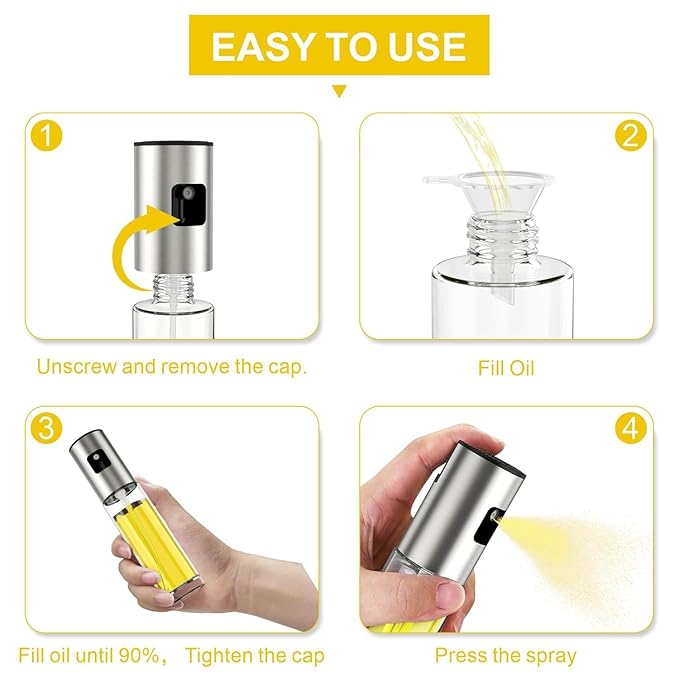 EASY TO USE

1

Unscrew and remove the cap.

2

Fill Oil

3

Fill oil until 90%, Tighten the cap

4

Press the spray