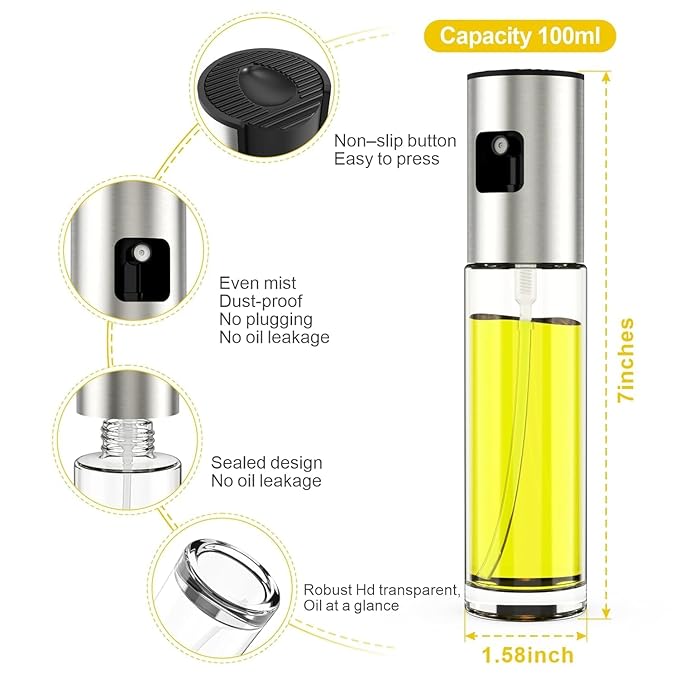 Capacity 100ml

Non–slip button
Easy to press

Even mist
Dust-proof
No plugging
No oil leakage

Sealed design
No oil leakage

Robust Hd transparent,
Oil at a glance

7inches

1.58inch